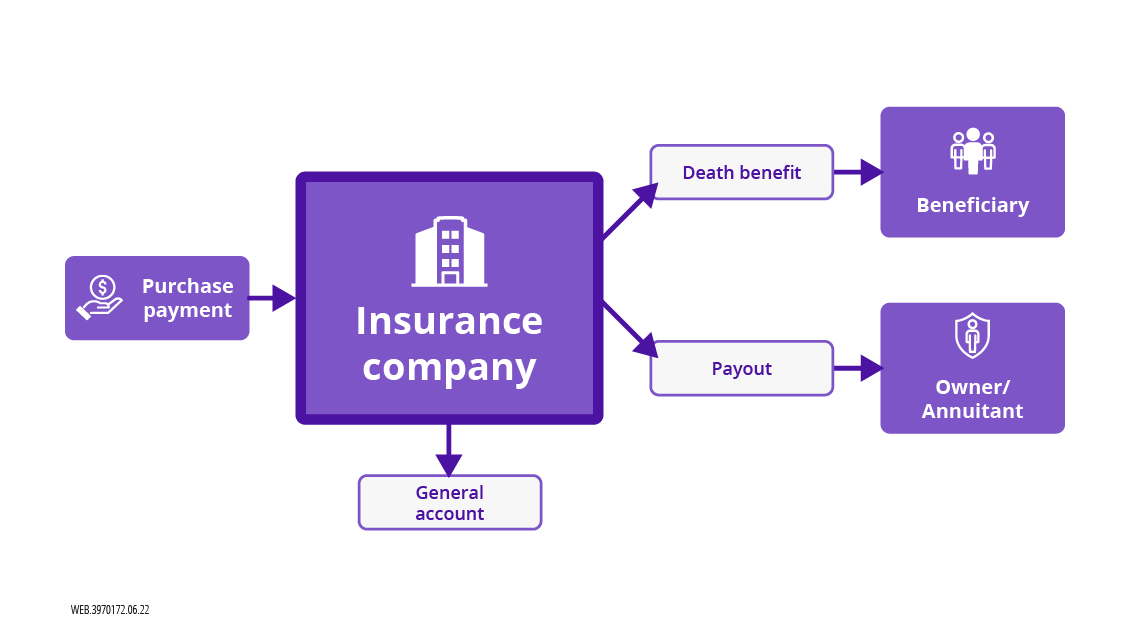 Purchase payment

Insurance company

Death benefit

Beneficiary

Payout

Owner/ Annuitant

General account

WEB.3970172.06.22